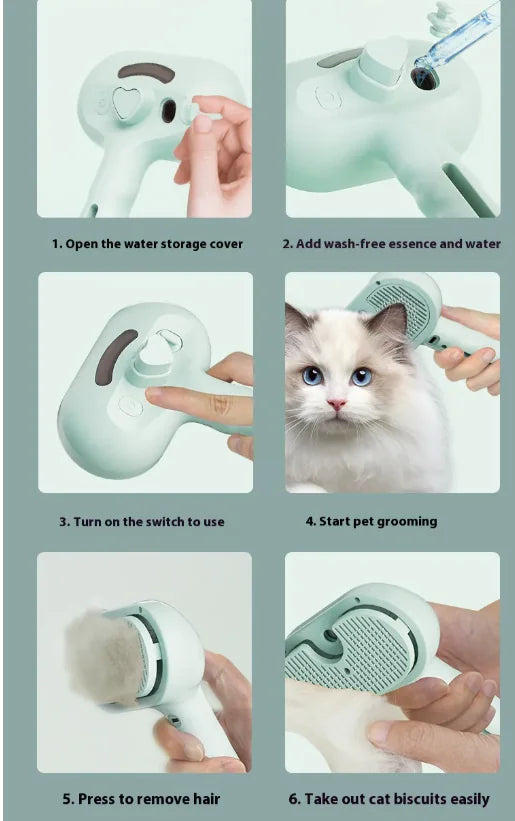 1. Open the water storage cover

2. Add wash-free essence and water

3. Turn on the switch to use

4. Start pet grooming

5. Press to remove hair

6. Take out cat biscuits easily